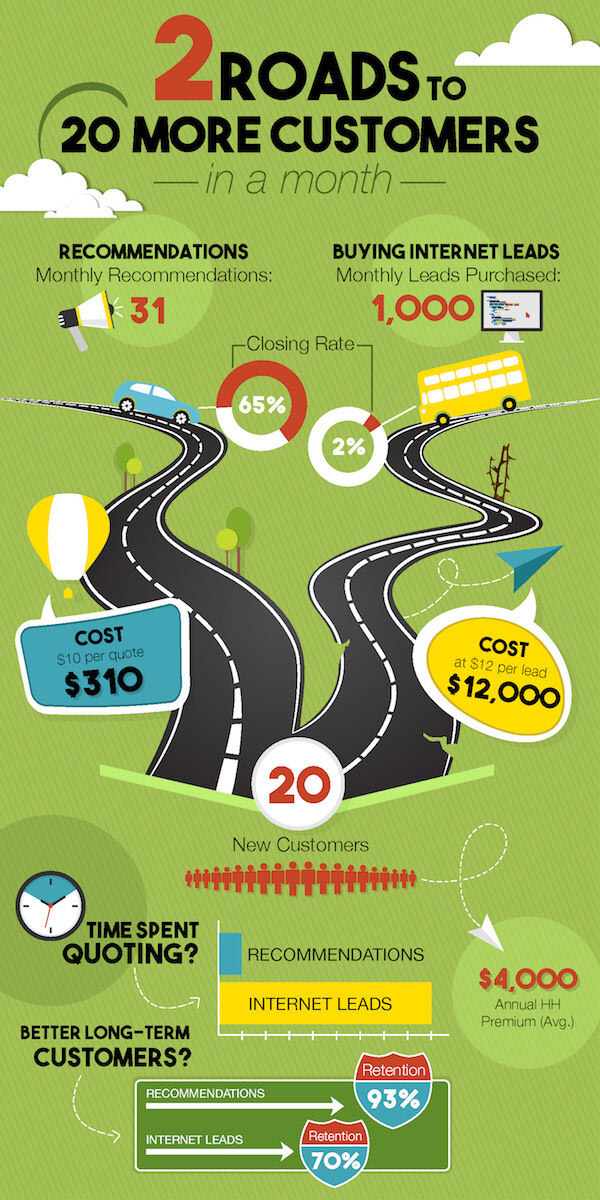 2 ROADS TO
20 MORE CUSTOMERS
in a month

RECOMMENDATIONS
Monthly Recommendations:
31

BUYING INTERNET LEADS
Monthly Leads Purchased:
1,000

Closing Rate
65%
2%

COST
$10 per quote
$310

COST
at $12 per lead
$12,000

20
New Customers

TIME SPENT QUOTING?
RECOMMENDATIONS
INTERNET LEADS

$4,000
Annual HH Premium (Avg.)

BETTER LONG-TERM CUSTOMERS?
RECOMMENDATIONS
Retention
93%
INTERNET LEADS
Retention
70%